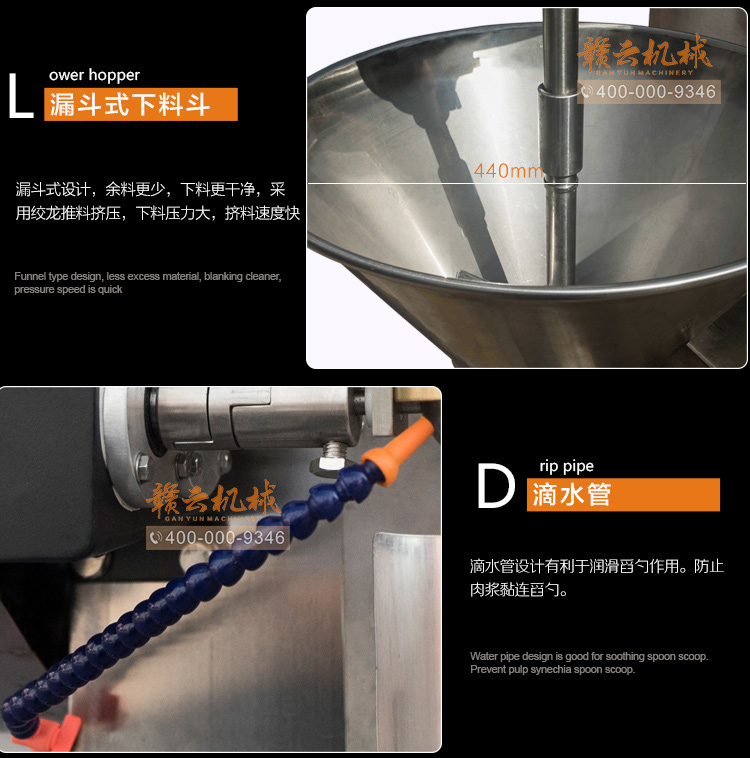 L ower hopper
漏斗式下料斗

漏斗式设计，余料更少，下料更干净，采用绞龙推料挤压，下料压力大，挤料速度快

Funnel type design, less excess material, blanking cleaner, pressure speed is quick

赣云机械
GAN YUN MACHINERY
400-000-9346

440mm

赣云机械
GAN YUN MACHINERY
400-000-9346

D rip pipe
滴水管

滴水管设计有利于润滑舀勺作用。防止肉浆黏连舀勺。

Water pipe design is good for soothing spoon scoop. Prevent pulp synechia spoon scoop.